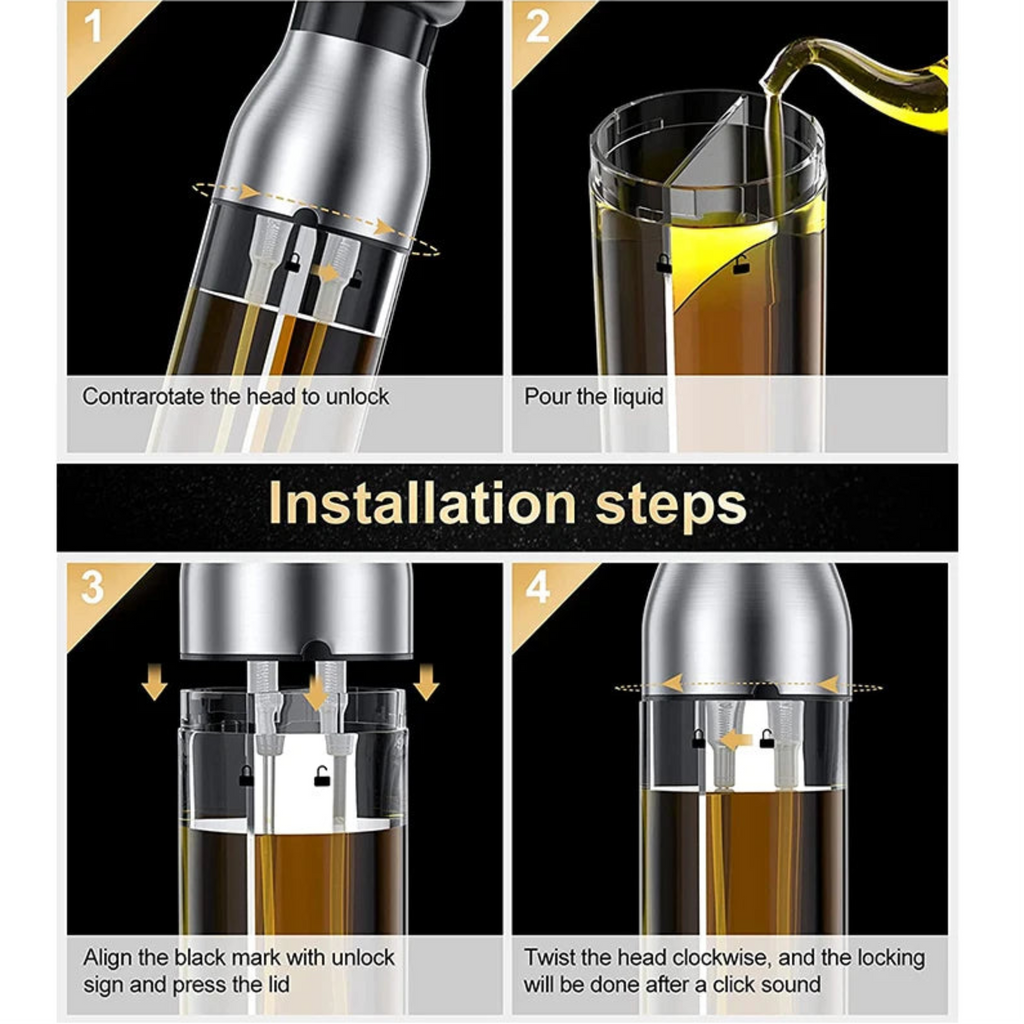 1

Contrarotate the head to unlock

2

Pour the liquid

Installation steps

3

Align the black mark with unlock sign and press the lid

4

Twist the head clockwise, and the locking will be done after a click sound