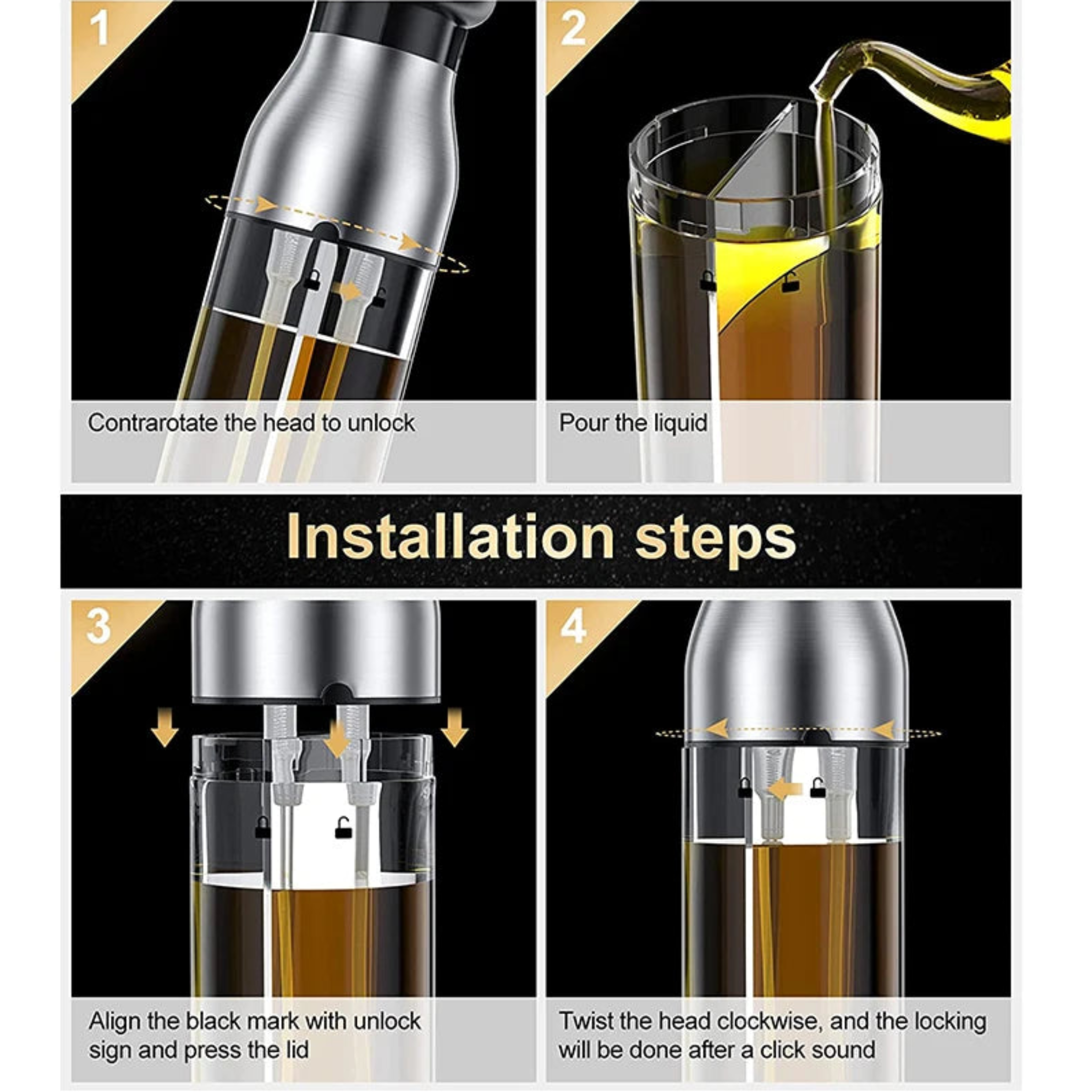 1

Contrarotate the head to unlock

2

Pour the liquid

Installation steps

3

Align the black mark with unlock sign and press the lid

4

Twist the head clockwise, and the locking will be done after a click sound